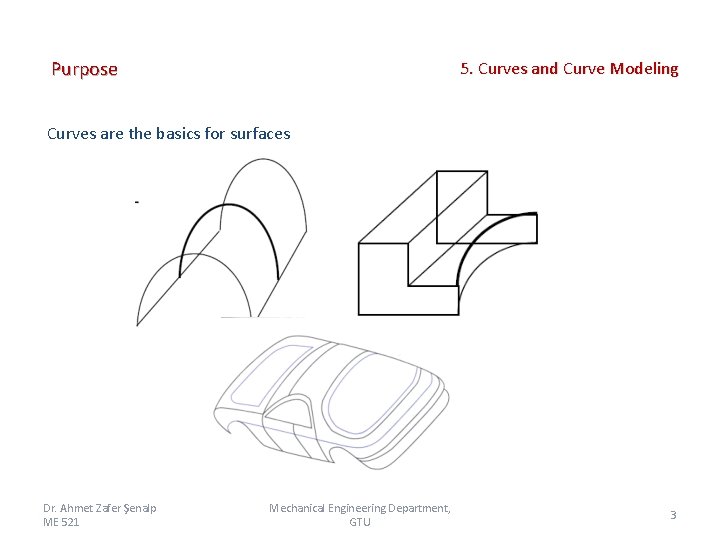 Purpose

5. Curves and Curve Modeling

Curves are the basics for surfaces

Dr. Ahmet Zafer Şenalp
ME 521

Mechanical Engineering Department, GTU

3