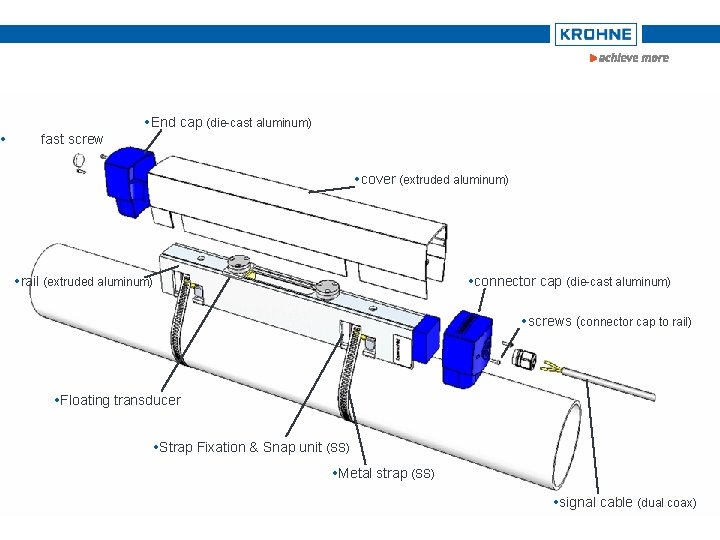 KROHNE
achieve more

•End cap (die-cast aluminum)

• fast screw

•cover (extruded aluminum)

•rail (extruded aluminum)

•connector cap (die-cast aluminum)

•screws (connector cap to rail)

•Floating transducer

•Strap Fixation & Snap unit (SS)

•Metal strap (SS)

•signal cable (dual coax)