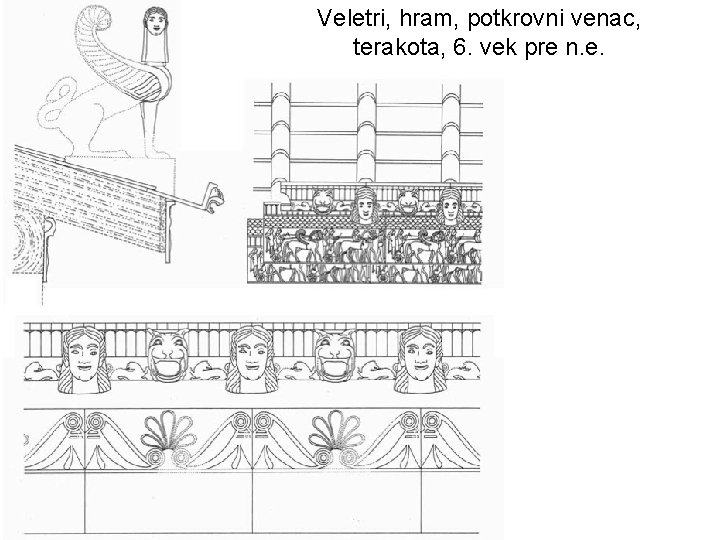 Veletri, hram, potkrovni venac,
terakota, 6. vek pre n.e.