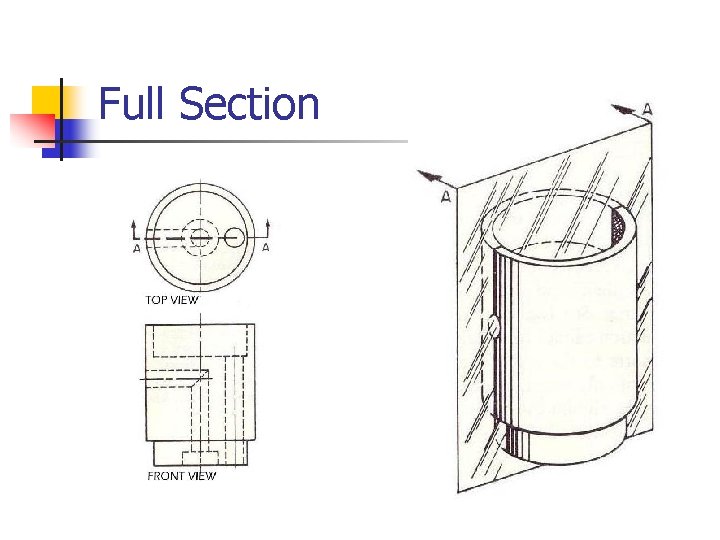 Full Section

A

A

TOP VIEW

FRONT VIEW

A

A