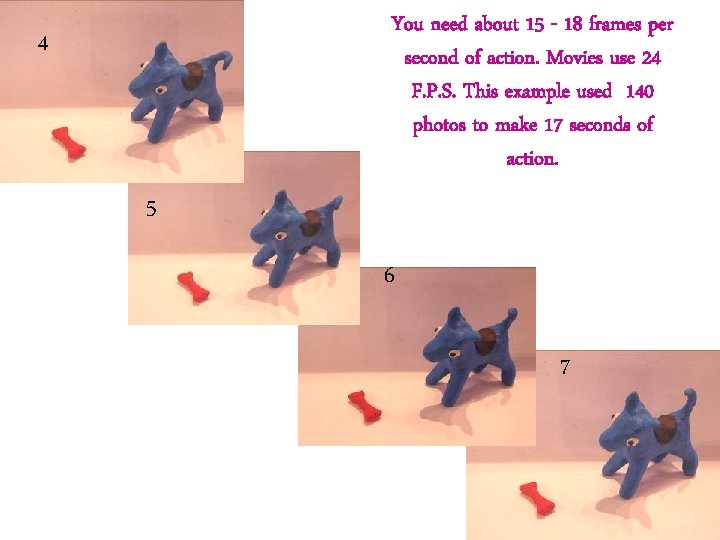 4

You need about 15 - 18 frames per second of action. Movies use 24 F.P.S. This example used 140 photos to make 17 seconds of action.

5

6

7