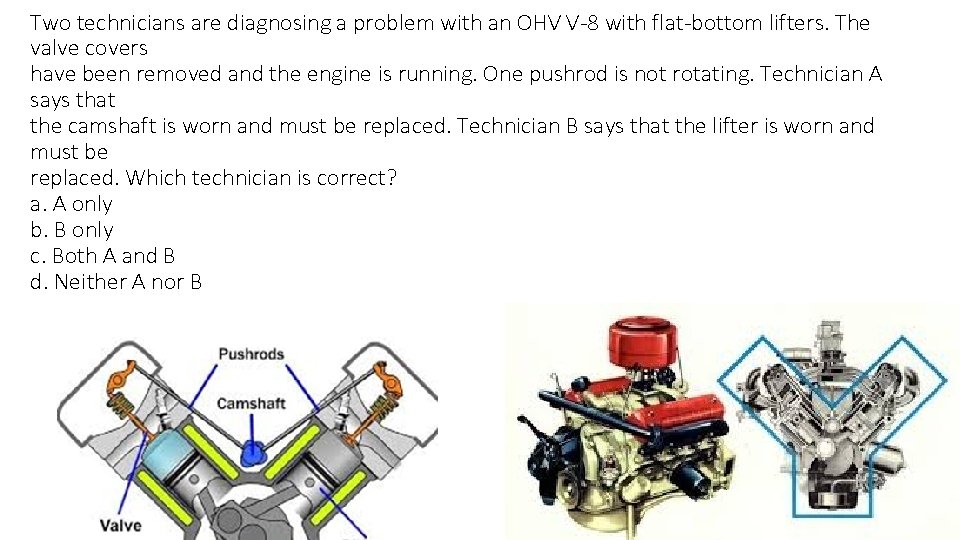 Two technicians are diagnosing a problem with an OHV V-8 with flat-bottom lifters. The valve covers have been removed and the engine is running. One pushrod is not rotating. Technician A says that the camshaft is worn and must be replaced. Technician B says that the lifter is worn and must be replaced. Which technician is correct?
a. A only
b. B only
c. Both A and B
d. Neither A nor B

Pushrods
Camshaft
Valve