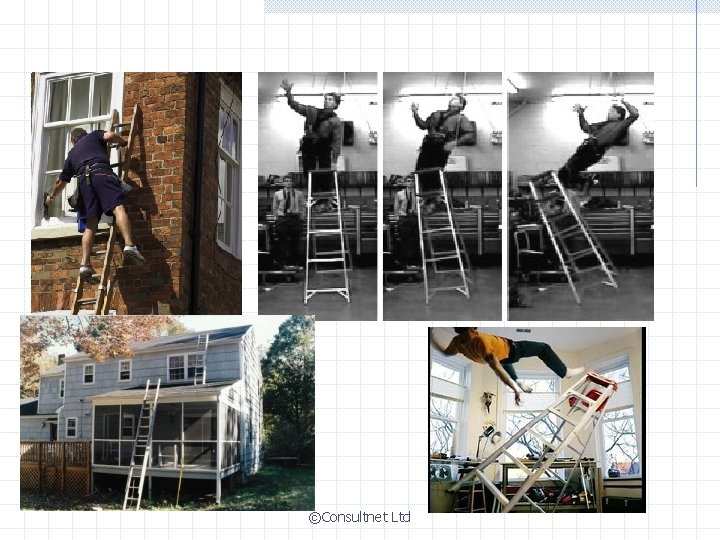 ©Consultnet Ltd