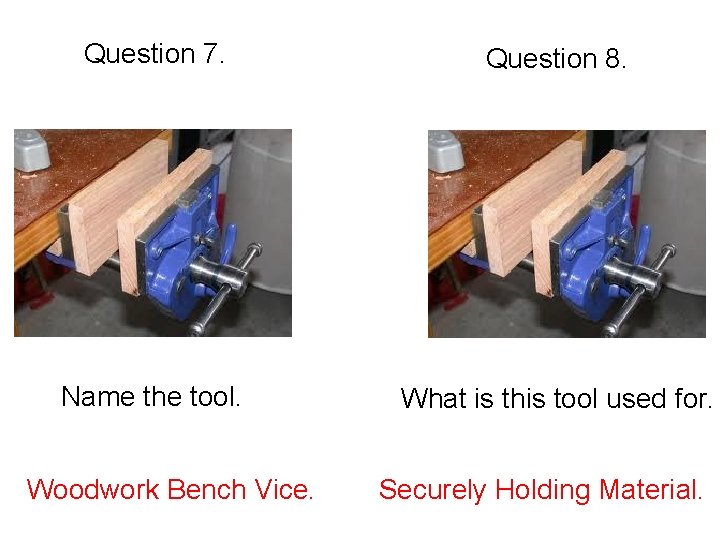 Question 7.

Name the tool.

Woodwork Bench Vice.

Question 8.

What is this tool used for.

Securely Holding Material.