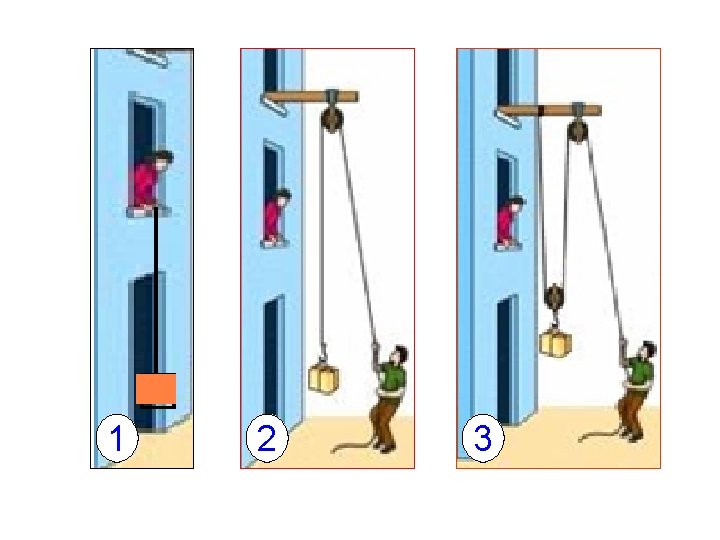 1

2

3