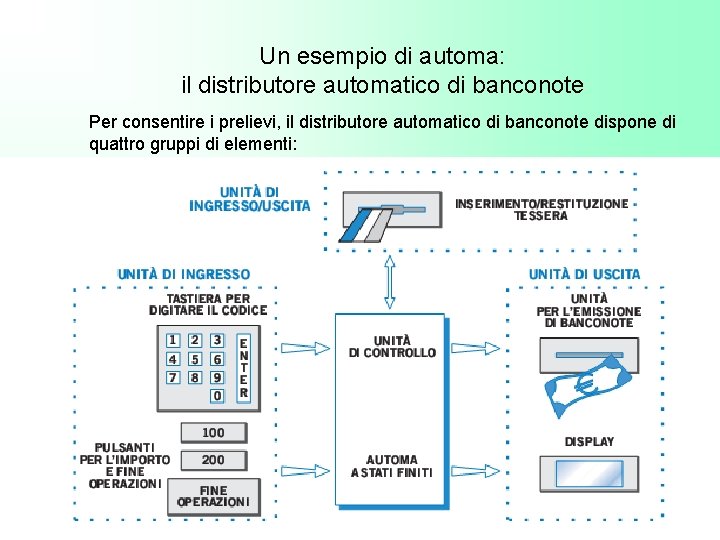 Un esempio di automa:
il distributore automatico di banconote

Per consentire i prelievi, il distributore automatico di banconote dispone di quattro gruppi di elementi:

UNITÀ DI INGRESSO/USCITA

INSERIMENTO/RESTITUZIONE TESSERA

UNITÀ DI INGRESSO

TASTIERA PER DIGITARE IL CODICE

1 2 3
4 5 6
7 8 9
0

ENTER

PULSANTI PER L'IMPORTO E FINE OPERAZIONI

100

200

FINE OPERAZIONI

UNITÀ DI CONTROLLO

AUTOMA A STATI FINITI

UNITÀ DI USCITA

UNITÀ PER L'EMISSIONE DI BANCONOTE

DISPLAY