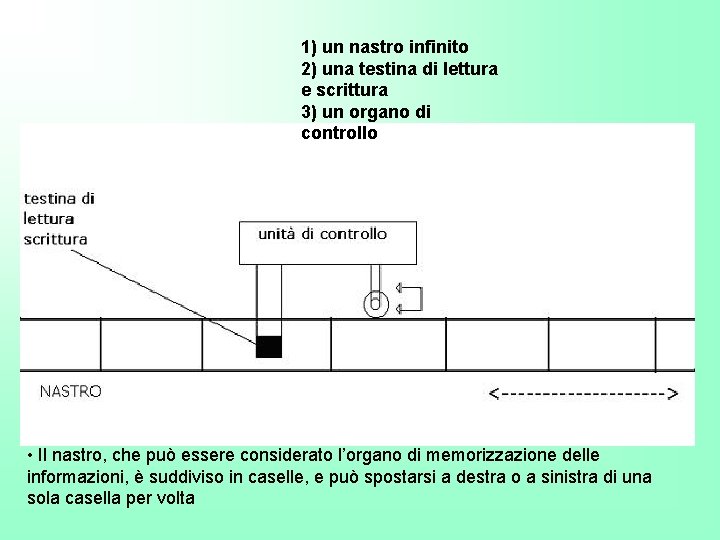 1) un nastro infinito
2) una testina di lettura e scrittura
3) un organo di controllo

testina di lettura scrittura

unità di controllo

NASTRO

<-------------------->

• Il nastro, che può essere considerato l'organo di memorizzazione delle informazioni, è suddiviso in caselle, e può spostarsi a destra o a sinistra di una sola casella per volta