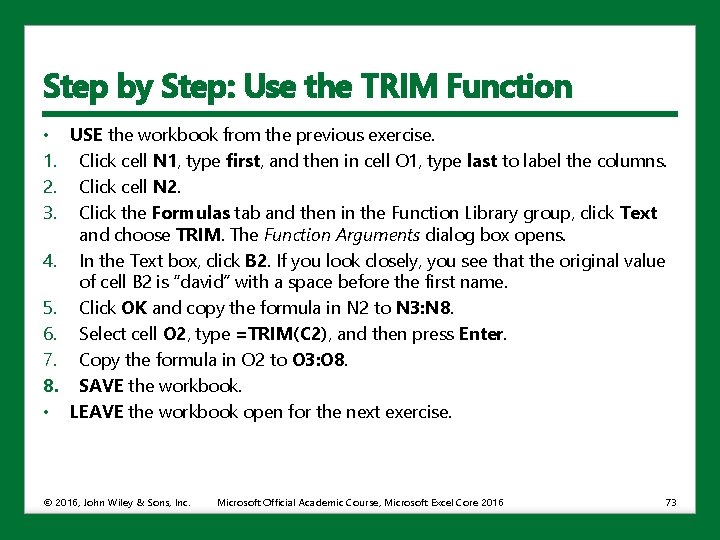 Step by Step: Use the TRIM Function

• USE the workbook from the previous exercise.
1. Click cell N1, type first, and then in cell O1, type last to label the columns.
2. Click cell N2.
3. Click the Formulas tab and then in the Function Library group, click Text and choose TRIM. The Function Arguments dialog box opens.
4. In the Text box, click B2. If you look closely, you see that the original value of cell B2 is "david" with a space before the first name.
5. Click OK and copy the formula in N2 to N3:N8.
6. Select cell O2, type =TRIM(C2), and then press Enter.
7. Copy the formula in O2 to O3:O8.
8. SAVE the workbook.
• LEAVE the workbook open for the next exercise.

© 2016, John Wiley & Sons, Inc. Microsoft Official Academic Course, Microsoft Excel Core 2016 73