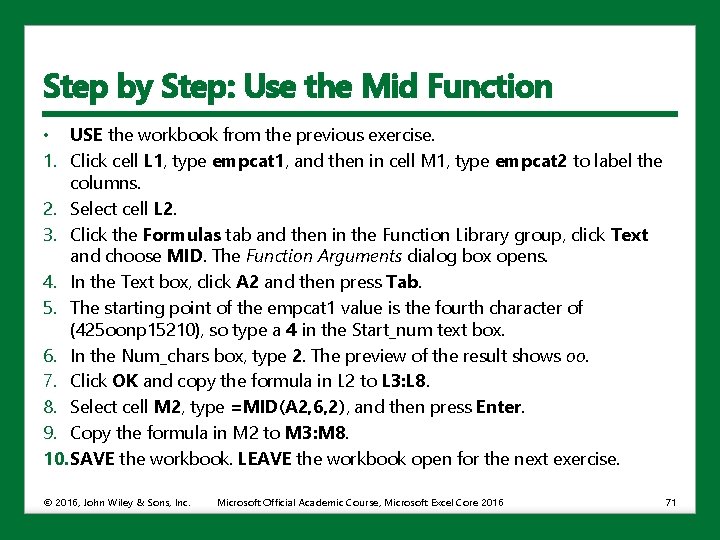 Step by Step: Use the Mid Function

• USE the workbook from the previous exercise.
1. Click cell L1, type empcat1, and then in cell M1, type empcat2 to label the columns.
2. Select cell L2.
3. Click the Formulas tab and then in the Function Library group, click Text and choose MID. The Function Arguments dialog box opens.
4. In the Text box, click A2 and then press Tab.
5. The starting point of the empcat1 value is the fourth character of (425oonp15210), so type a 4 in the Start_num text box.
6. In the Num_chars box, type 2. The preview of the result shows oo.
7. Click OK and copy the formula in L2 to L3:L8.
8. Select cell M2, type =MID(A2,6,2), and then press Enter.
9. Copy the formula in M2 to M3:M8.
10. SAVE the workbook. LEAVE the workbook open for the next exercise.

© 2016, John Wiley & Sons, Inc. Microsoft Official Academic Course, Microsoft Excel Core 2016 71