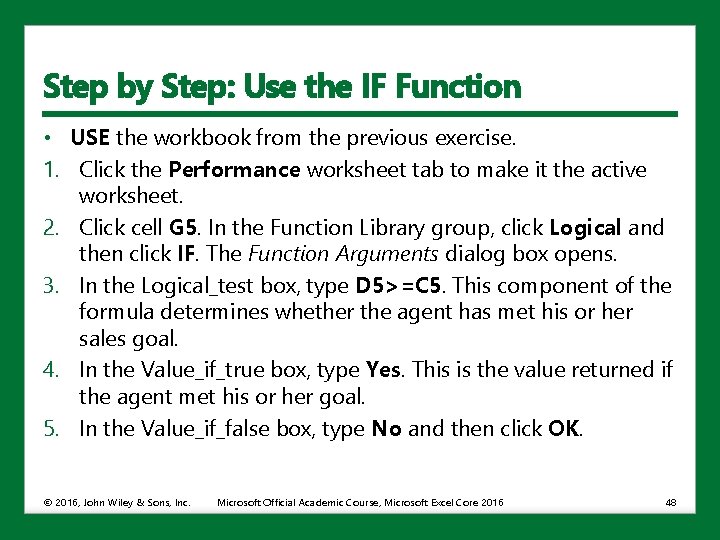 Step by Step: Use the IF Function

• USE the workbook from the previous exercise.

1. Click the Performance worksheet tab to make it the active worksheet.

2. Click cell G5. In the Function Library group, click Logical and then click IF. The Function Arguments dialog box opens.

3. In the Logical_test box, type D5>=C5. This component of the formula determines whether the agent has met his or her sales goal.

4. In the Value_if_true box, type Yes. This is the value returned if the agent met his or her goal.

5. In the Value_if_false box, type No and then click OK.

© 2016, John Wiley & Sons, Inc. Microsoft Official Academic Course, Microsoft Excel Core 2016 48