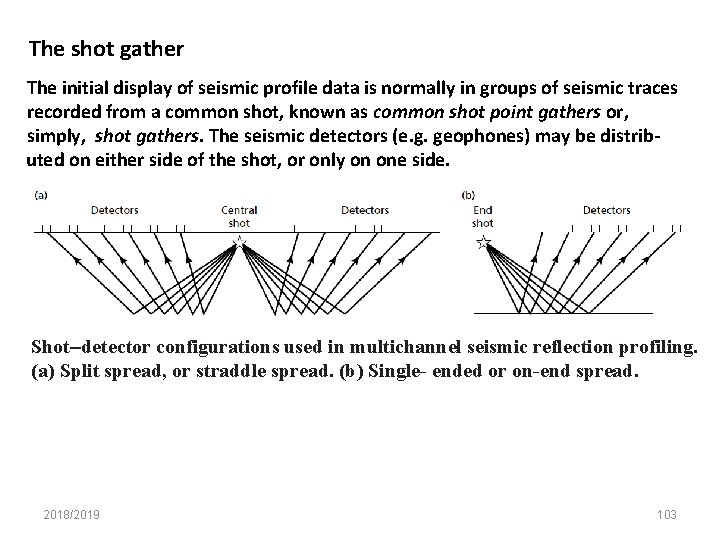 The shot gather

The initial display of seismic profile data is normally in groups of seismic traces recorded from a common shot, known as common shot point gathers or, simply, shot gathers. The seismic detectors (e.g. geophones) may be distributed on either side of the shot, or only on one side.

(a)

Detectors

Central shot

Detectors

(b)

End shot

Detectors

Shot–detector configurations used in multichannel seismic reflection profiling. (a) Split spread, or straddle spread. (b) Single- ended or on-end spread.

2018/2019

103