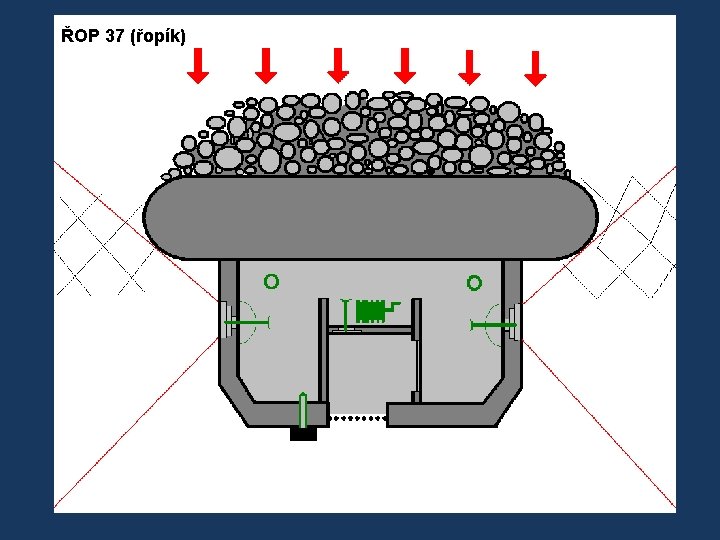 ŘOP 37 (řopík)