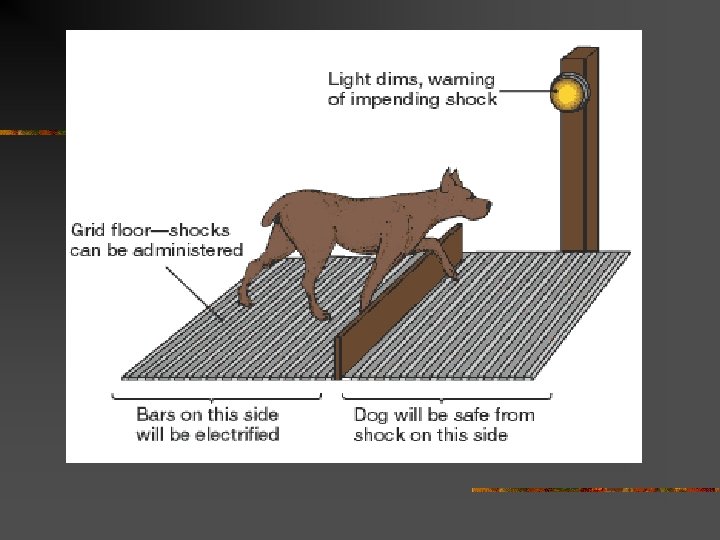 Light dims, warning of impending shock

Grid floor—shocks can be administered

Bars on this side will be electrified

Dog will be safe from shock on this side