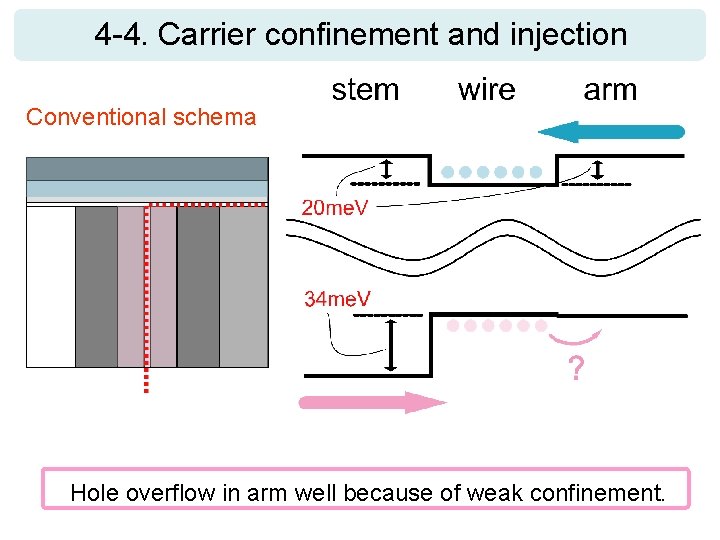 4-4. Carrier confinement and injection

Conventional schema

stem wire arm

20meV

34meV

?

Hole overflow in arm well because of weak confinement.