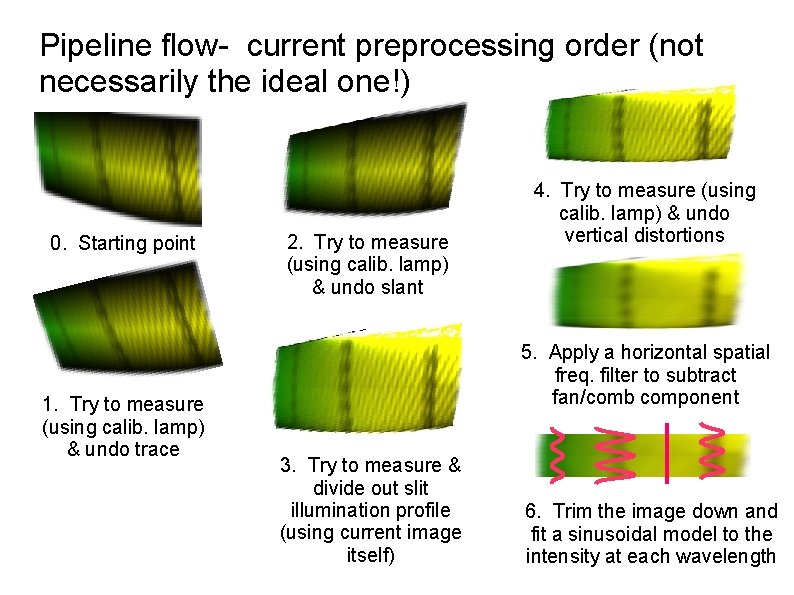 Pipeline flow- current preprocessing order (not necessarily the ideal one!)

0. Starting point

1. Try to measure (using calib. lamp) & undo trace

2. Try to measure (using calib. lamp) & undo slant

3. Try to measure & divide out slit illumination profile (using current image itself)

4. Try to measure (using calib. lamp) & undo vertical distortions

5. Apply a horizontal spatial freq. filter to subtract fan/comb component

6. Trim the image down and fit a sinusoidal model to the intensity at each wavelength