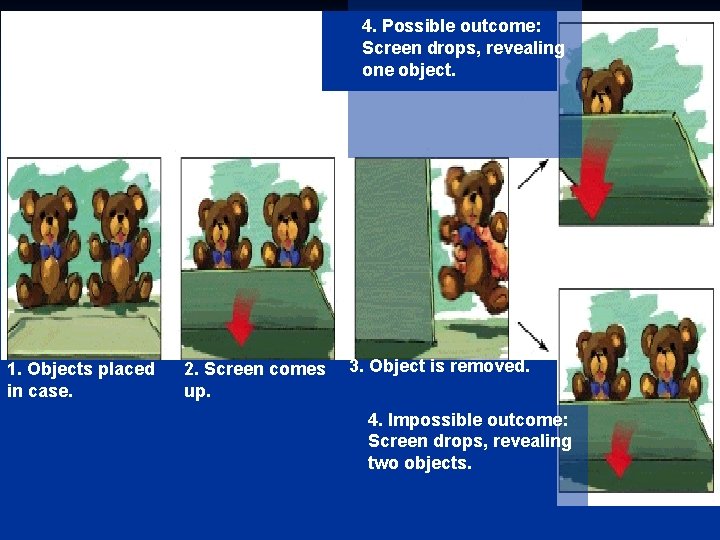 4. Possible outcome: Screen drops, revealing one object.

1. Objects placed in case.

2. Screen comes up.

3. Object is removed.

4. Impossible outcome: Screen drops, revealing two objects.