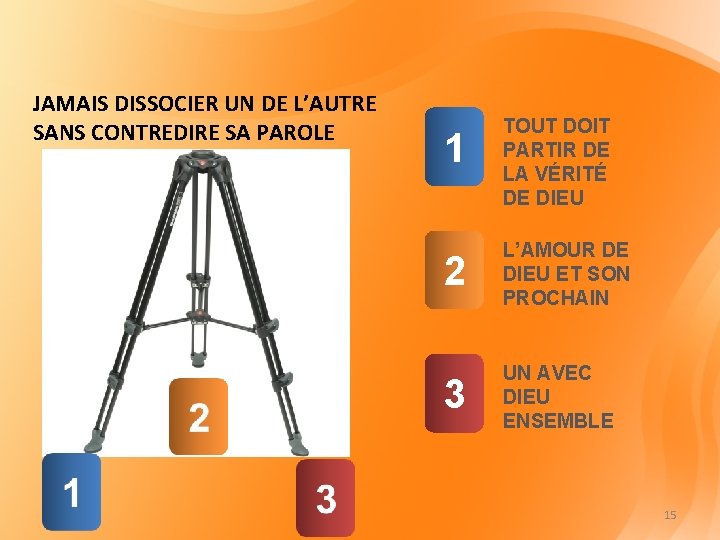 JAMAIS DISSOCIER UN DE L'AUTRE SANS CONTREDIRE SA PAROLE

2

1

3

1

TOUT DOIT PARTIR DE LA VÉRITÉ DE DIEU

2

L'AMOUR DE DIEU ET SON PROCHAIN

3

UN AVEC DIEU ENSEMBLE

15