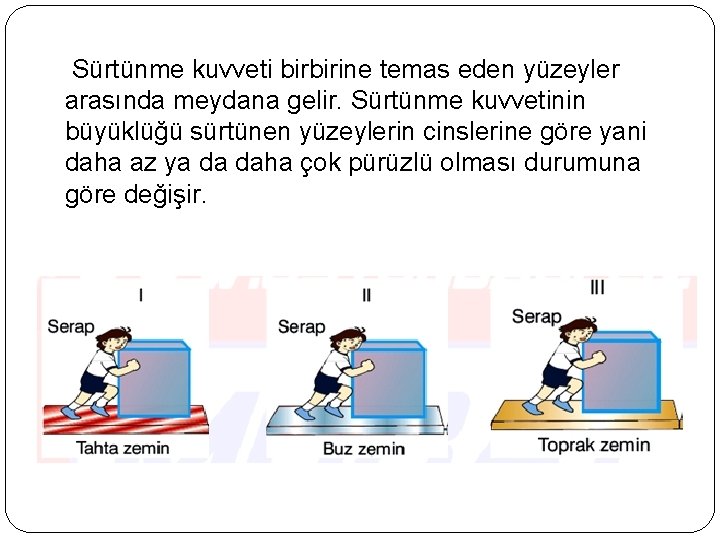 Sürtünme kuvveti birbirine temas eden yüzeyler arasında meydana gelir. Sürtünme kuvvetinin büyüklüğü sürtünen yüzeylerin cinslerine göre yani daha az ya da daha çok pürüzlü olması durumuna göre değişir.

I

Serap

Tahta zemin

II

Serap

Buz zemin

III

Serap

Toprak zemin