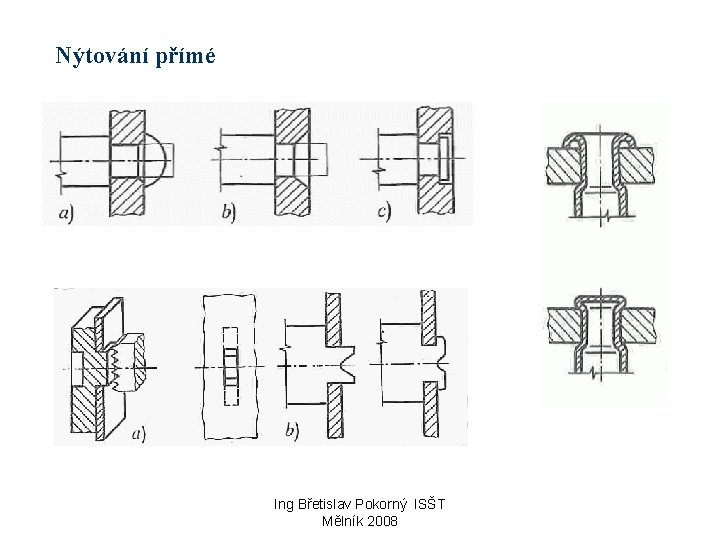 Nýtování přímé

a)

b)

c)

a)

b)

Ing Břetislav Pokorný ISŠT
Mělník 2008