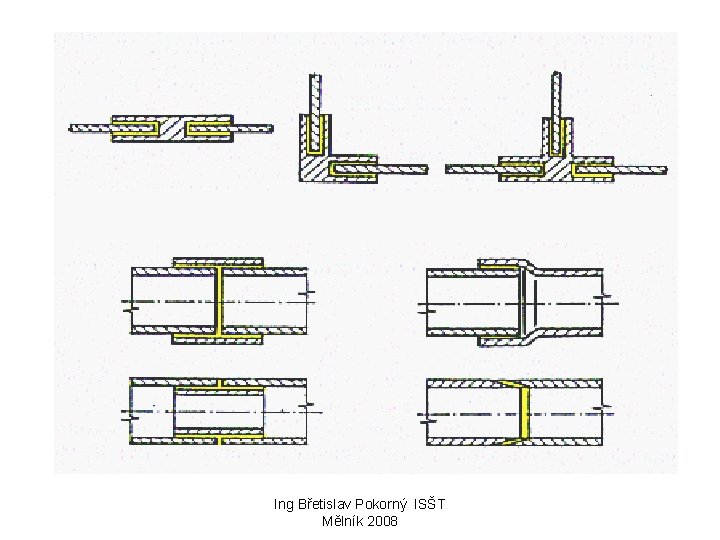 Ing Břetislav Pokorný ISŠT
Mělník 2008