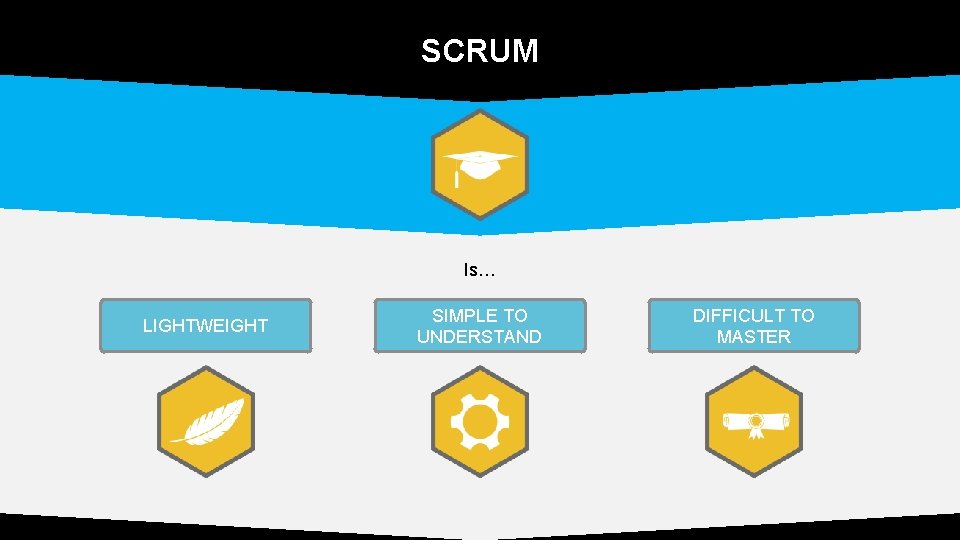 SCRUM

Is…

LIGHTWEIGHT

SIMPLE TO UNDERSTAND

DIFFICULT TO MASTER