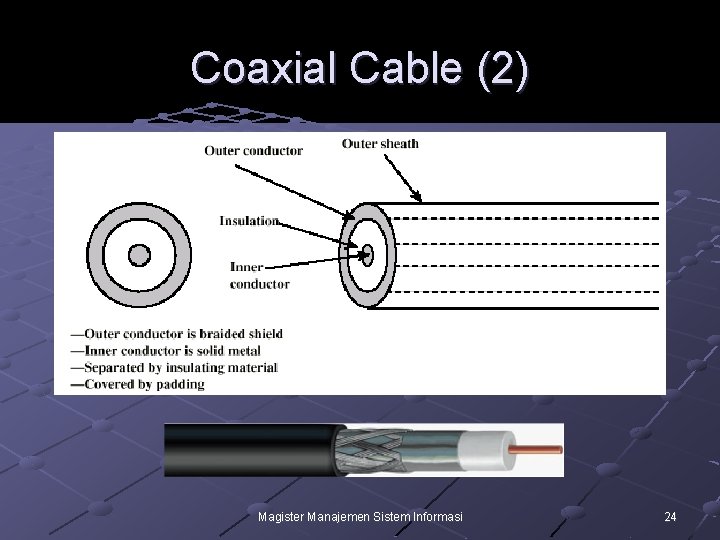 Coaxial Cable (2)

Outer conductor

Outer sheath

Insulation

Inner conductor

—Outer conductor is braided shield
—Inner conductor is solid metal
—Separated by insulating material
—Covered by padding

Magister Manajemen Sistem Informasi

24