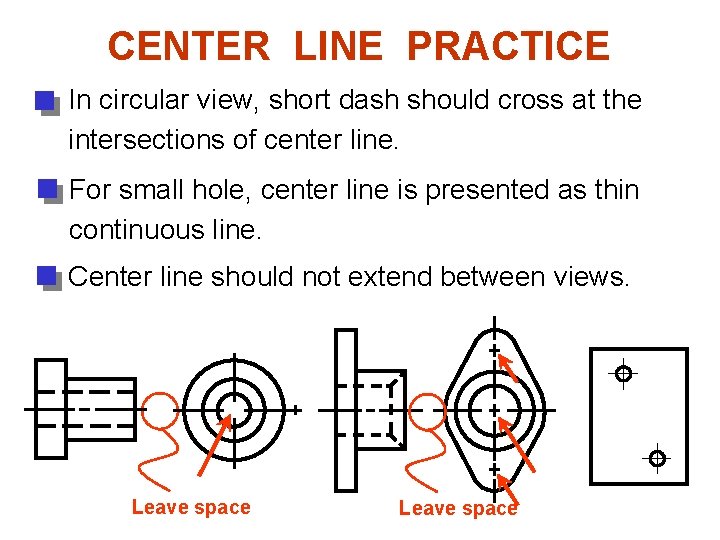 CENTER LINE PRACTICE

In circular view, short dash should cross at the intersections of center line.

For small hole, center line is presented as thin continuous line.

Center line should not extend between views.

Leave space

Leave space