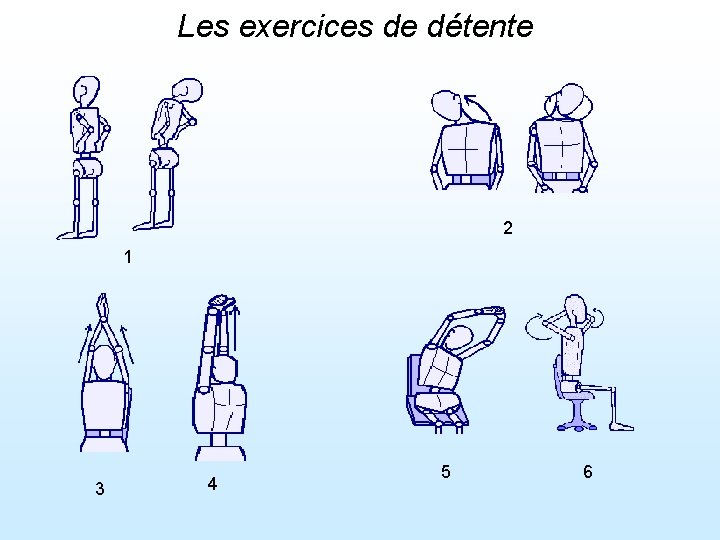 Les exercices de détente

1

2

3

4

5

6