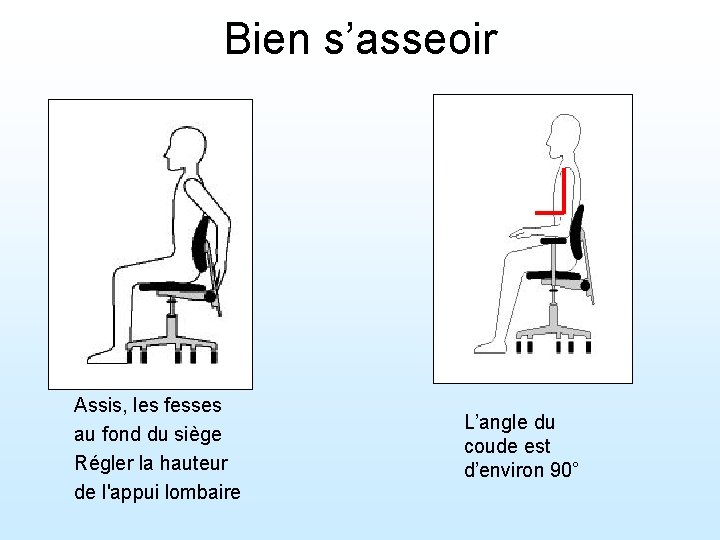 Bien s’asseoir

Assis, les fesses au fond du siège
Régler la hauteur de l'appui lombaire

L’angle du coude est d’environ 90°