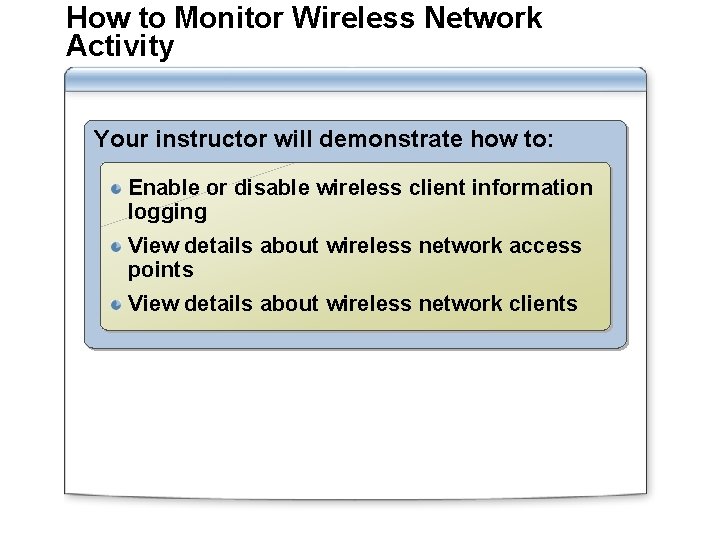 How to Monitor Wireless Network Activity

Your instructor will demonstrate how to:

- Enable or disable wireless client information logging
- View details about wireless network access points
- View details about wireless network clients