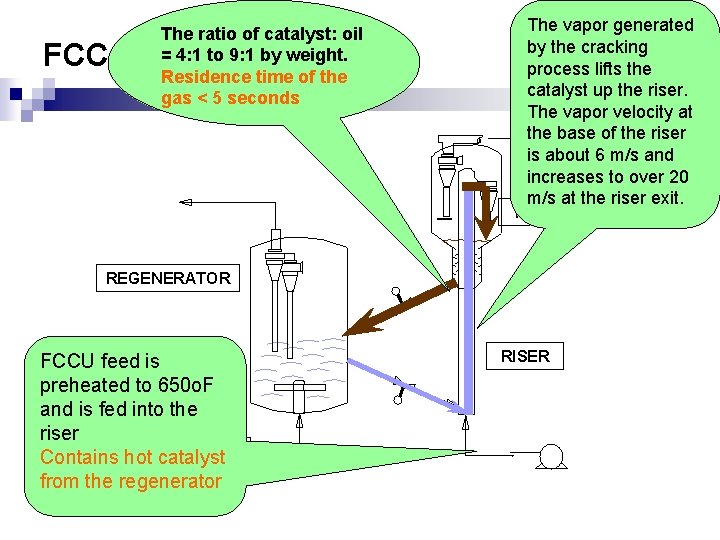 FCC

The ratio of catalyst: oil = 4:1 to 9:1 by weight.
Residence time of the gas < 5 seconds

The vapor generated by the cracking process lifts the catalyst up the riser. The vapor velocity at the base of the riser is about 6 m/s and increases to over 20 m/s at the riser exit.

REGENERATOR

RISER

FCCU feed is preheated to 650oF and is fed into the riser
Contains hot catalyst from the regenerator