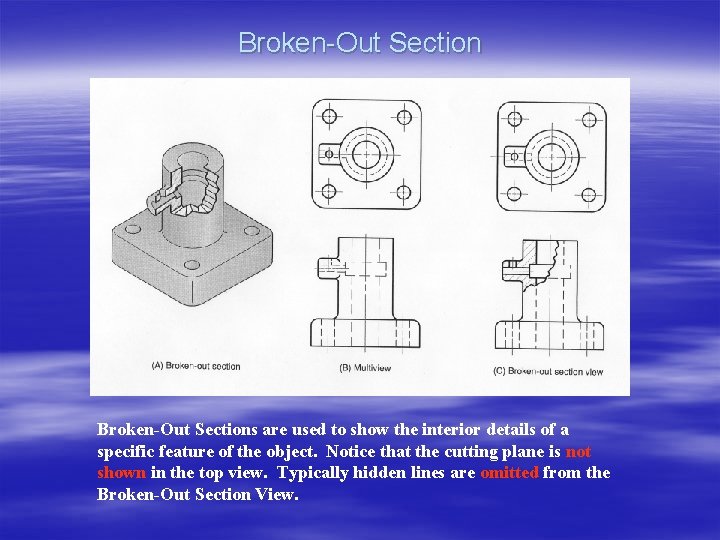 Broken-Out Section

(A) Broken-out section

(B) Multiview

(C) Broken-out section view

Broken-Out Sections are used to show the interior details of a specific feature of the object. Notice that the cutting plane is not shown in the top view. Typically hidden lines are omitted from the Broken-Out Section View.