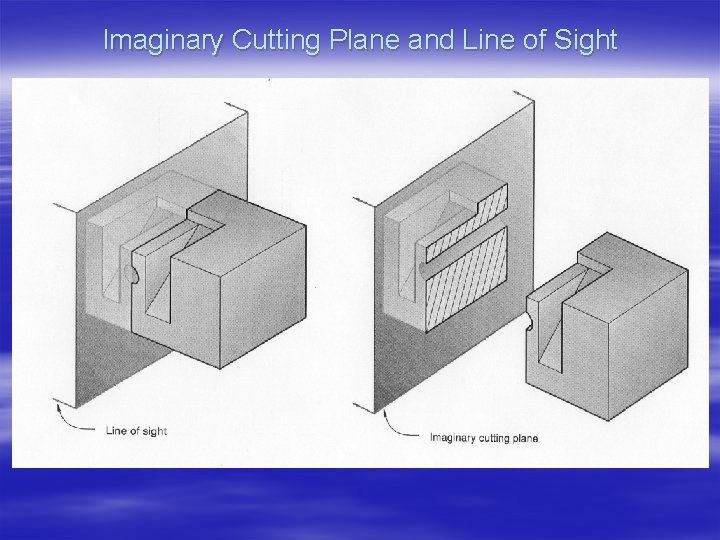 Imaginary Cutting Plane and Line of Sight

Line of sight

Imaginary cutting plane