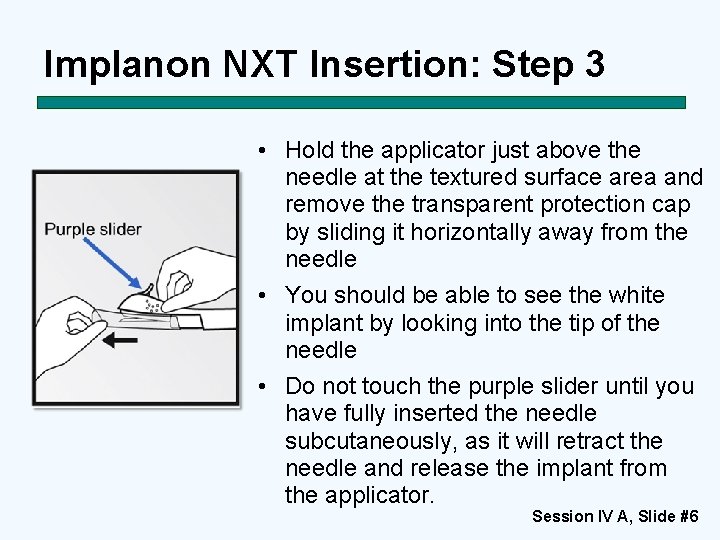 Implanon NXT Insertion: Step 3

Purple slider

• Hold the applicator just above the needle at the textured surface area and remove the transparent protection cap by sliding it horizontally away from the needle

• You should be able to see the white implant by looking into the tip of the needle

• Do not touch the purple slider until you have fully inserted the needle subcutaneously, as it will retract the needle and release the implant from the applicator.

Session IV A, Slide #6