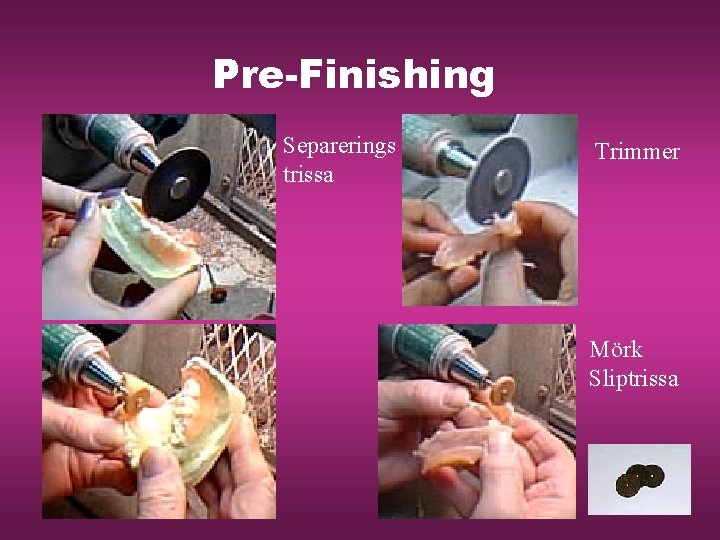 Pre-Finishing

Separerings trissa

Trimmer

Mörk Sliptrissa