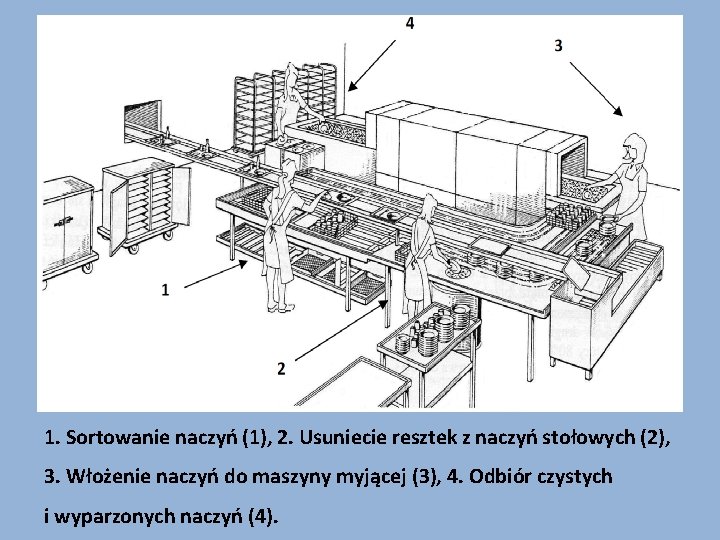 4

3

1

2

1. Sortowanie naczyń (1), 2. Usuniecie resztek z naczyń stołowych (2), 3. Włożenie naczyń do maszyny myjącej (3), 4. Odbiór czystych i wyparzonych naczyń (4).