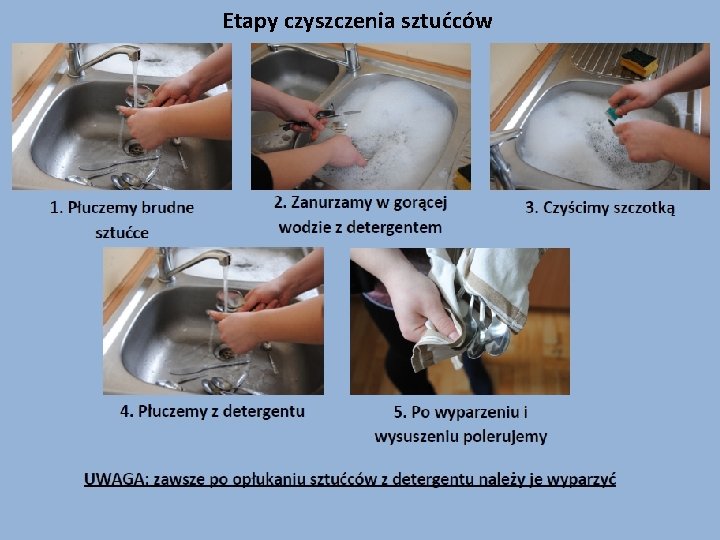 Etapy czyszczenia sztućców

1. Płuczemy brudne sztućce

2. Zanurzamy w gorącej wodzie z detergentem

3. Czyścimy szczotką

4. Płuczemy z detergentu

5. Po wyparzeniu i wysuszeniu polerujemy

UWAGA: zawsze po opłukaniu sztućców z detergentu należy je wyparzyć