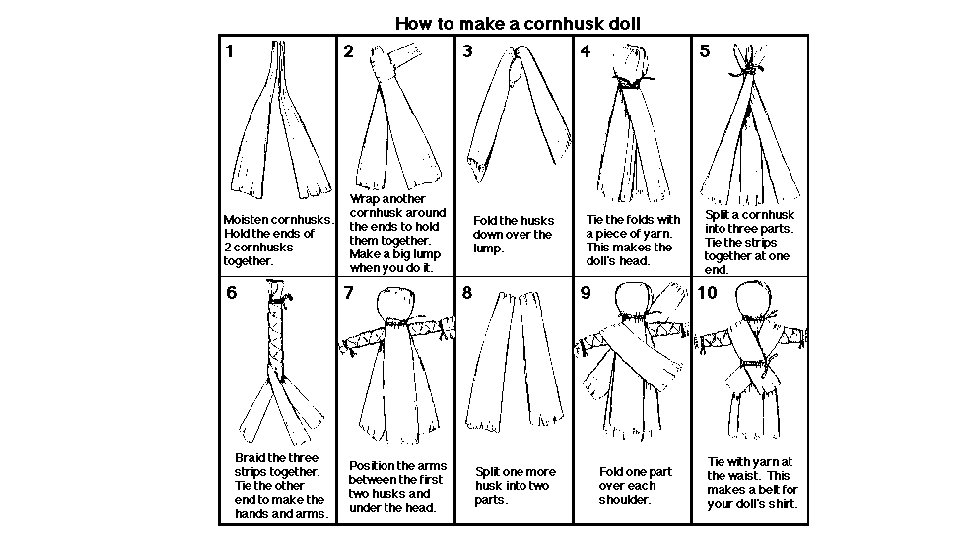 How to make a cornhusk doll

1

Moisten cornhusks. Hold the ends of 2 cornhusks together.

2

Wrap another cornhusk around the ends to hold them together. Make a big lump when you do it.

3

Fold the husks down over the lump.

4

Tie the folds with a piece of yarn. This makes the doll's head.

5

Split a cornhusk into three parts. Tie the strips together at one end.

6

Braid the three strips together. Tie the other end to make the hands and arms.

7

Position the arms between the first two husks and under the head.

8

Split one more husk into two parts.

9

Fold one part over each shoulder.

10

Tie with yarn at the waist. This makes a belt for your doll's shirt.