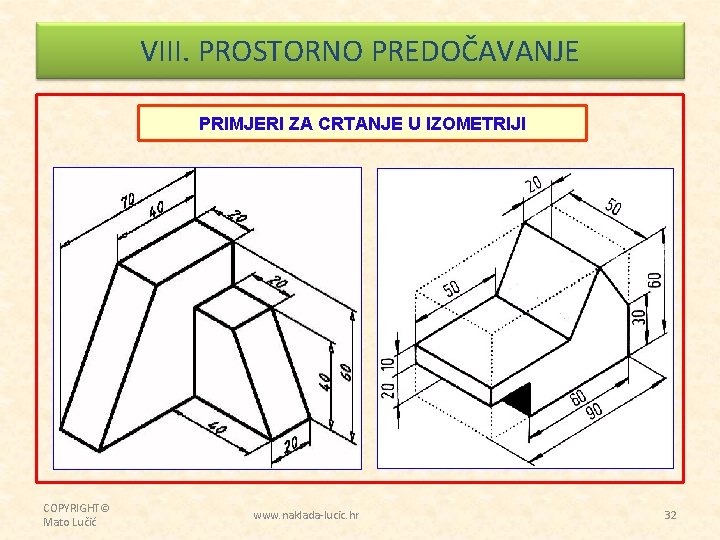 VIII. PROSTORNO PREDOČAVANJE

PRIMJERI ZA CRTANJE U IZOMETRIJI

70
40
20
20
40
60
40
20

20
50
50
60
30
10
20
60
90

COPYRIGHT©
Mato Lučić

www.naklada-lucic.hr

32