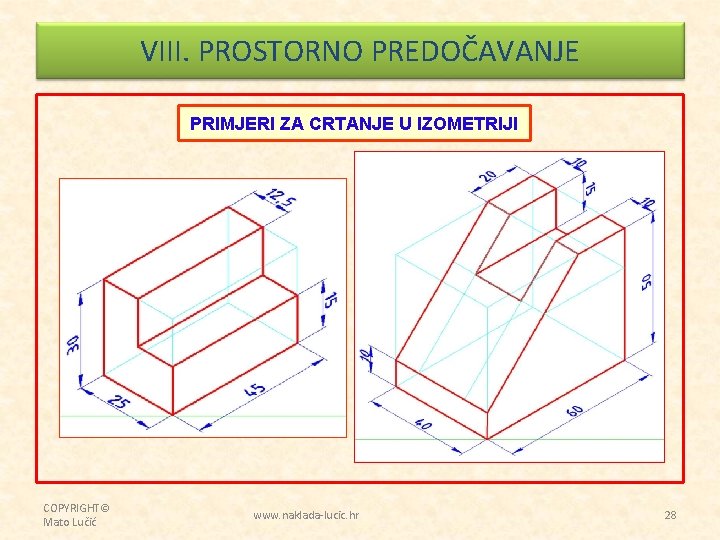 VIII. PROSTORNO PREDOČAVANJE

PRIMJERI ZA CRTANJE U IZOMETRIJI

12,5
15
30
25
45

20
10
15
10
50
10
40
60

COPYRIGHT© Mato Lučić

www.naklada-lucic.hr

28