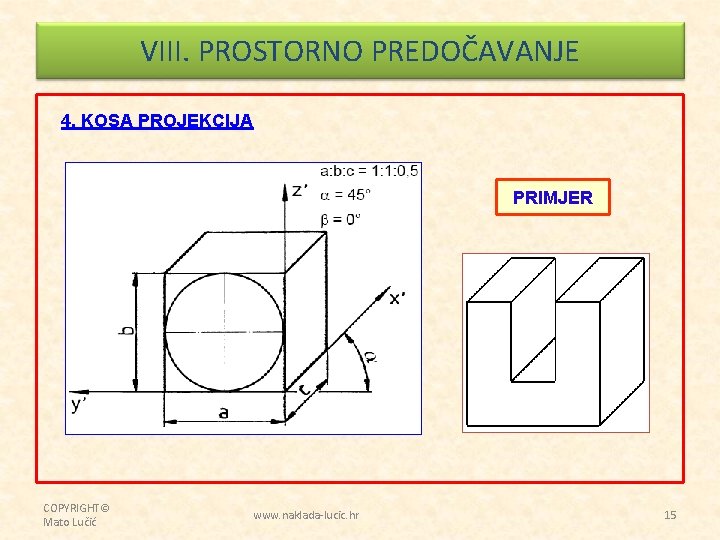 VIII. PROSTORNO PREDOČAVANJE

4. KOSA PROJEKCIJA

a:b:c = 1:1:0,5
$\alpha = 45°$
$\beta = 0°$

z'

x'

y'

b

a

c

$\alpha$

PRIMJER

COPYRIGHT©
Mato Lučić

www.naklada-lucic.hr

15