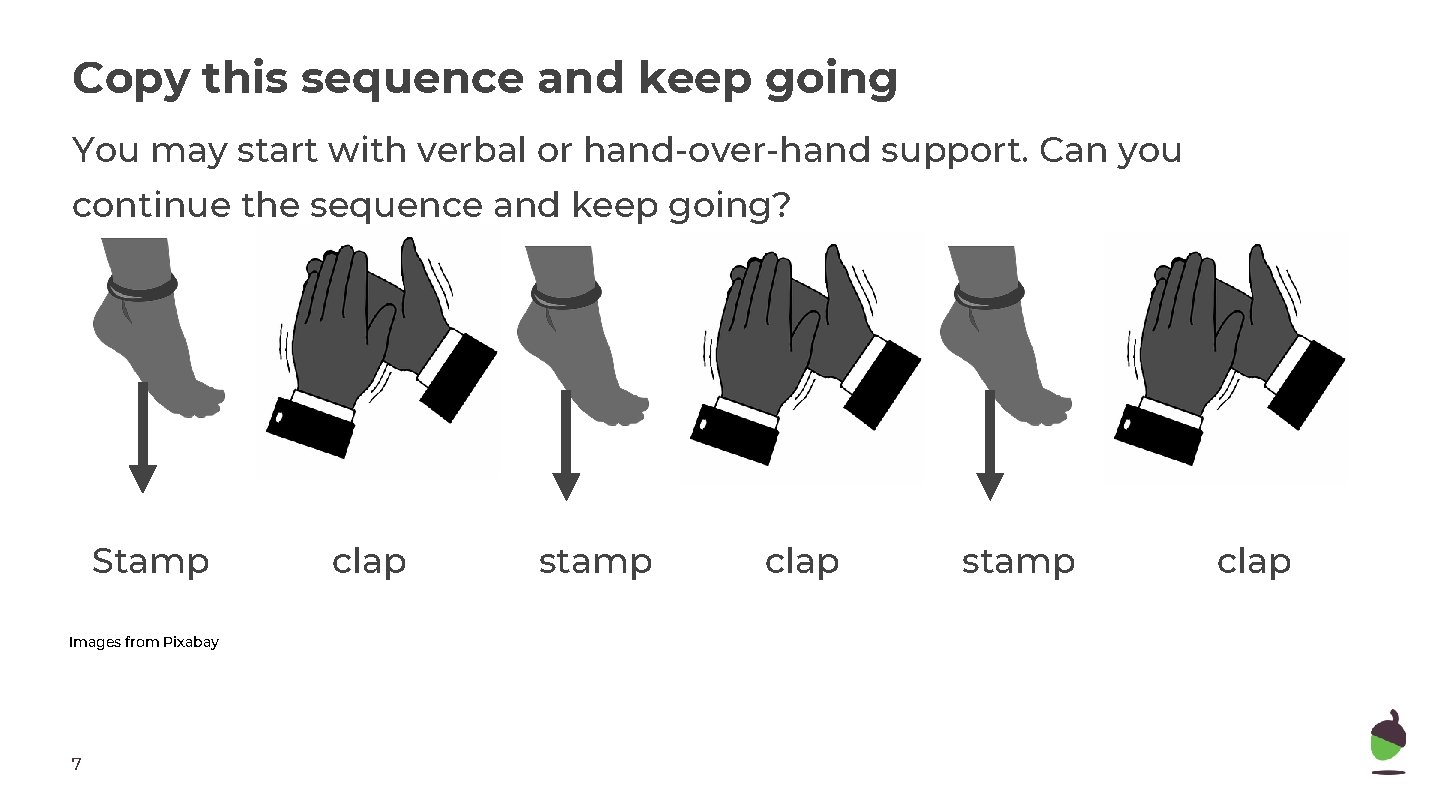 Copy this sequence and keep going

You may start with verbal or hand-over-hand support. Can you continue the sequence and keep going?

Stamp clap stamp clap stamp clap

Images from Pixabay

7