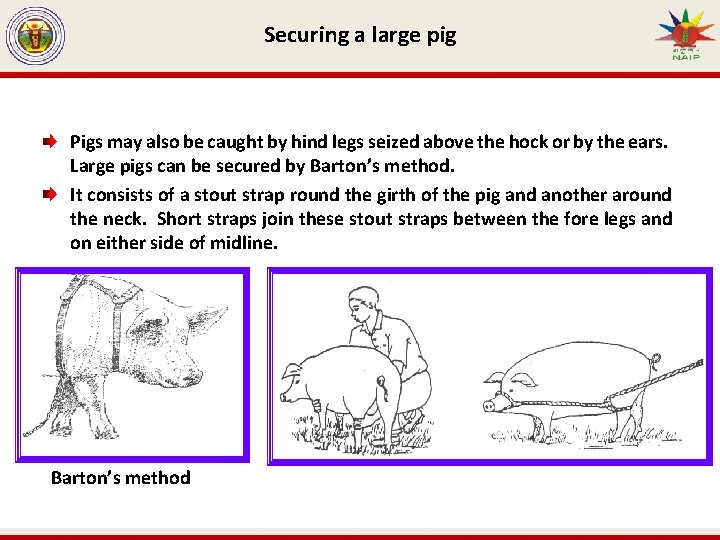 Securing a large pig

NAIP

Pigs may also be caught by hind legs seized above the hock or by the ears. Large pigs can be secured by Barton's method.

It consists of a stout strap round the girth of the pig and another around the neck. Short straps join these stout straps between the fore legs and on either side of midline.

Barton's method