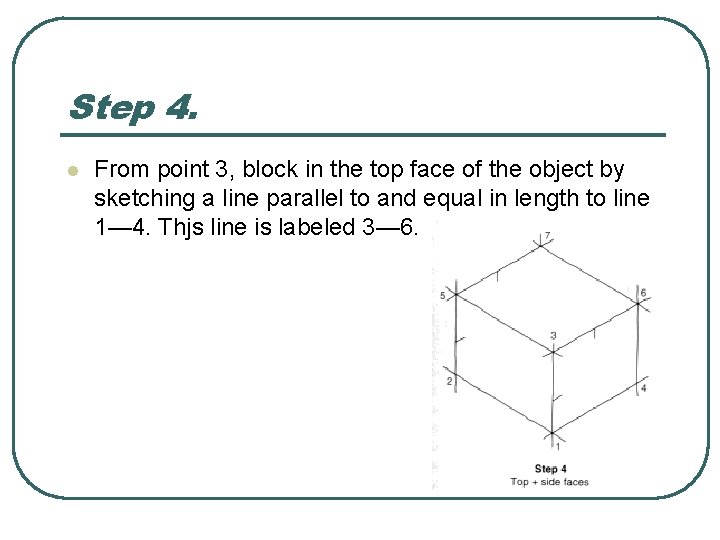 Step 4.

From point 3, block in the top face of the object by sketching a line parallel to and equal in length to line 1—4. Thjs line is labeled 3—6.

7
5
6
3
2
4
1

Step 4
Top + side faces