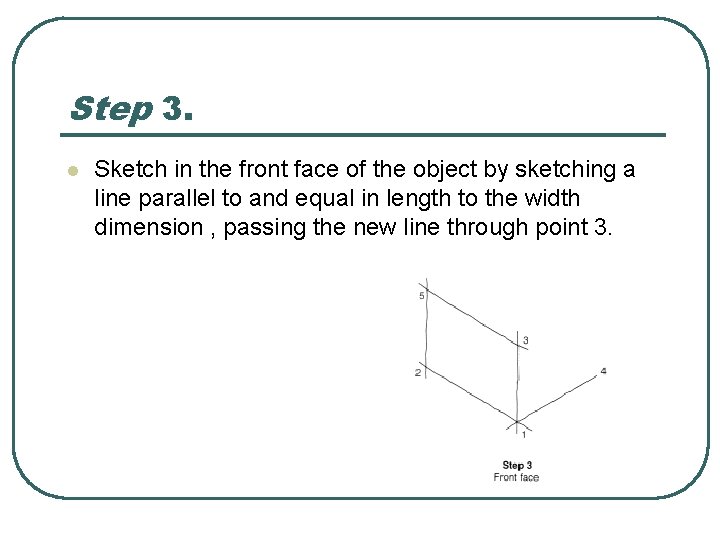 Step 3.

Sketch in the front face of the object by sketching a line parallel to and equal in length to the width dimension , passing the new line through point 3.

5
3
2
4
1

Step 3
Front face