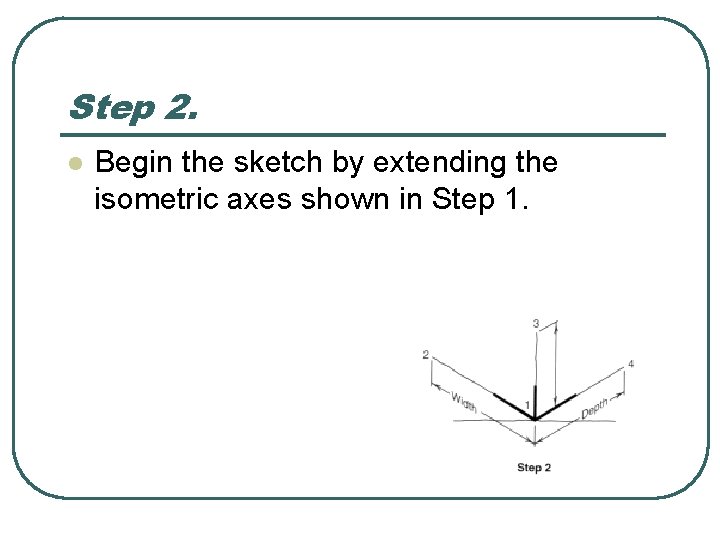 Step 2.

Begin the sketch by extending the isometric axes shown in Step 1.

3
2
4
1
Width
Depth
Step 2