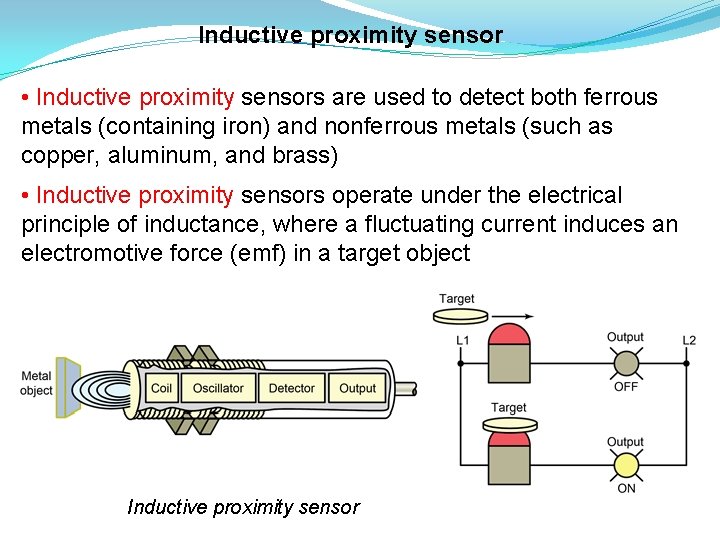 Inductive proximity sensor

• Inductive proximity sensors are used to detect both ferrous metals (containing iron) and nonferrous metals (such as copper, aluminum, and brass)

• Inductive proximity sensors operate under the electrical principle of inductance, where a fluctuating current induces an electromotive force (emf) in a target object

Metal object

Coil

Oscillator

Detector

Output

Inductive proximity sensor

Target

L1

Output

L2

OFF

Target

Output

ON