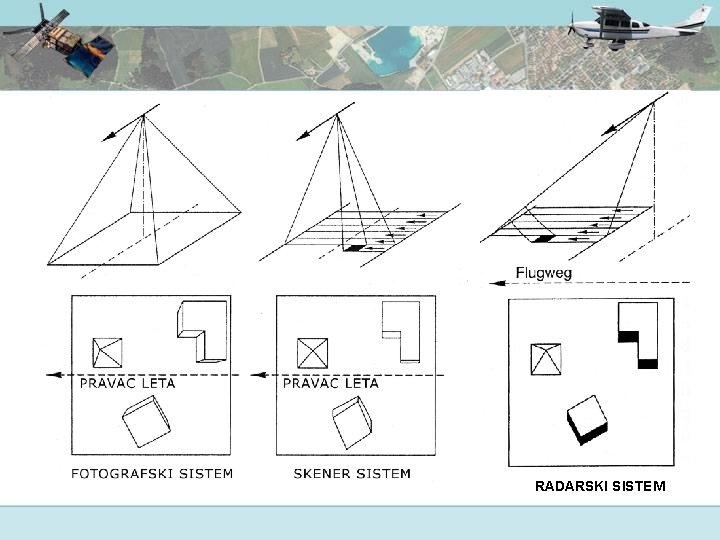 Flugweg

PRAVAC LETA

PRAVAC LETA

FOTOGRAFSKI SISTEM

SKENER SISTEM

RADARSKI SISTEM