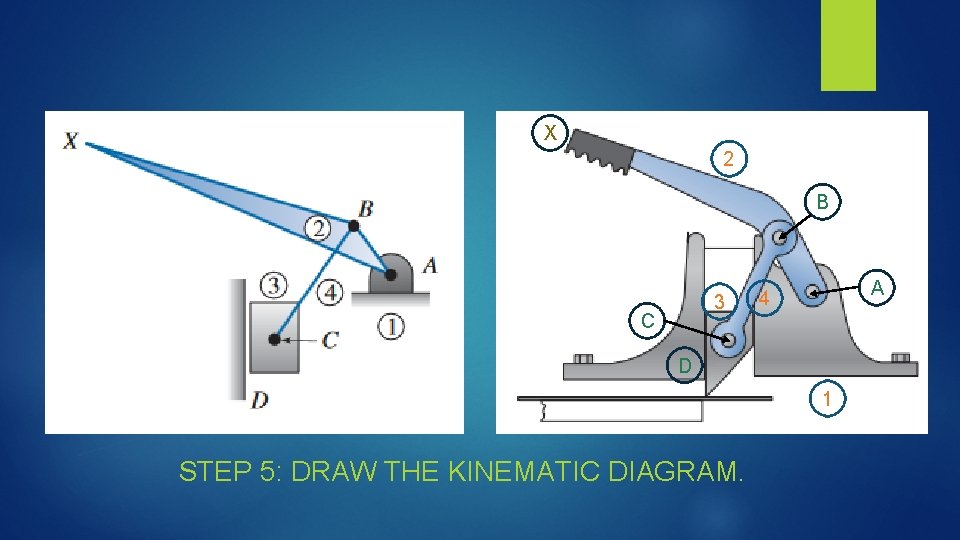 X
B
2
A
3
4
1
C
D

X
2
B
A
3
4
C
D
1

STEP 5: DRAW THE KINEMATIC DIAGRAM.