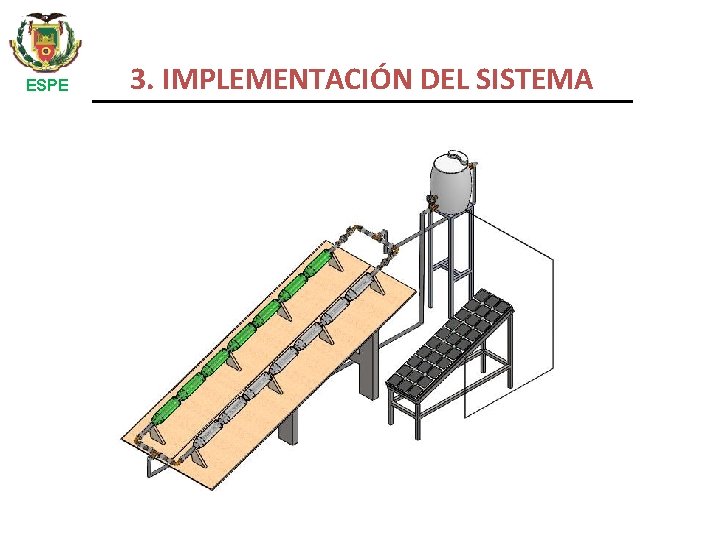 ESPE

3. IMPLEMENTACIÓN DEL SISTEMA